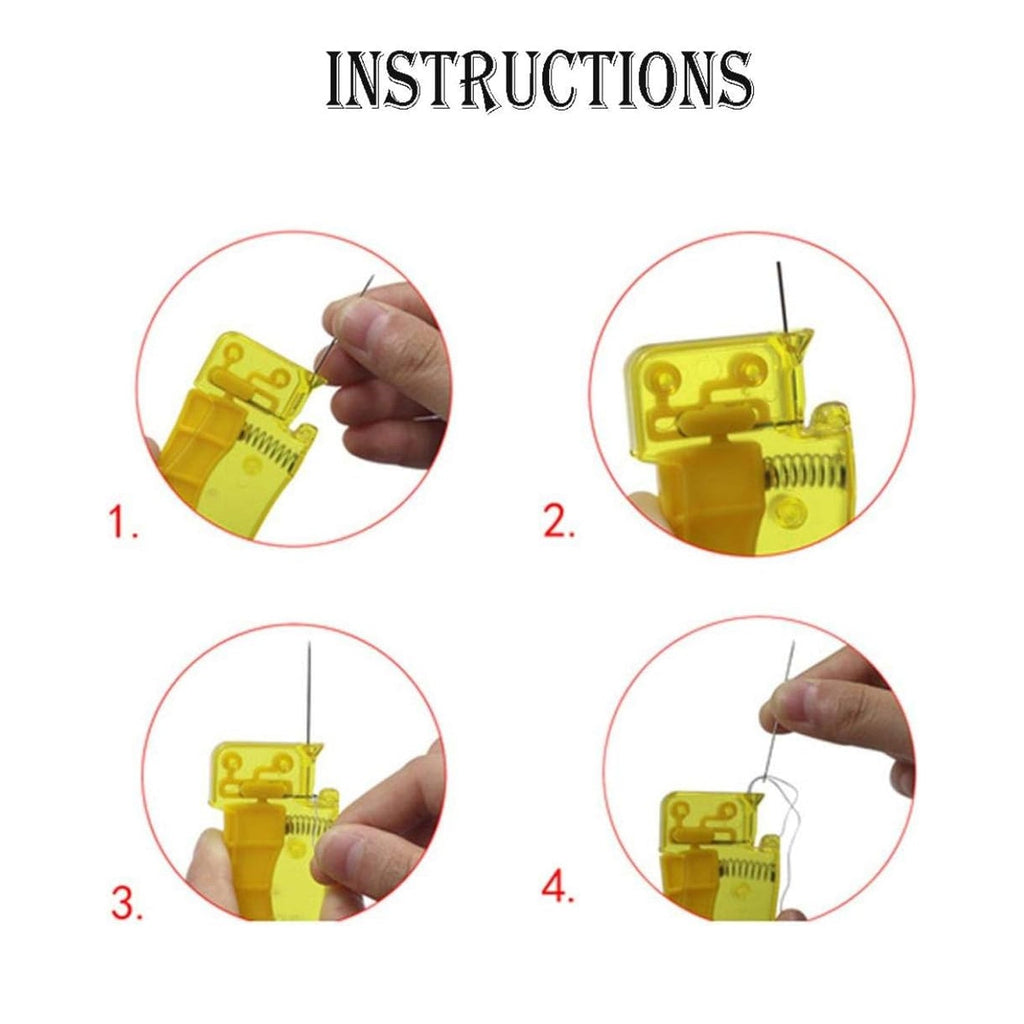 INSTRUCTIONS

1.

2.

3.

4.