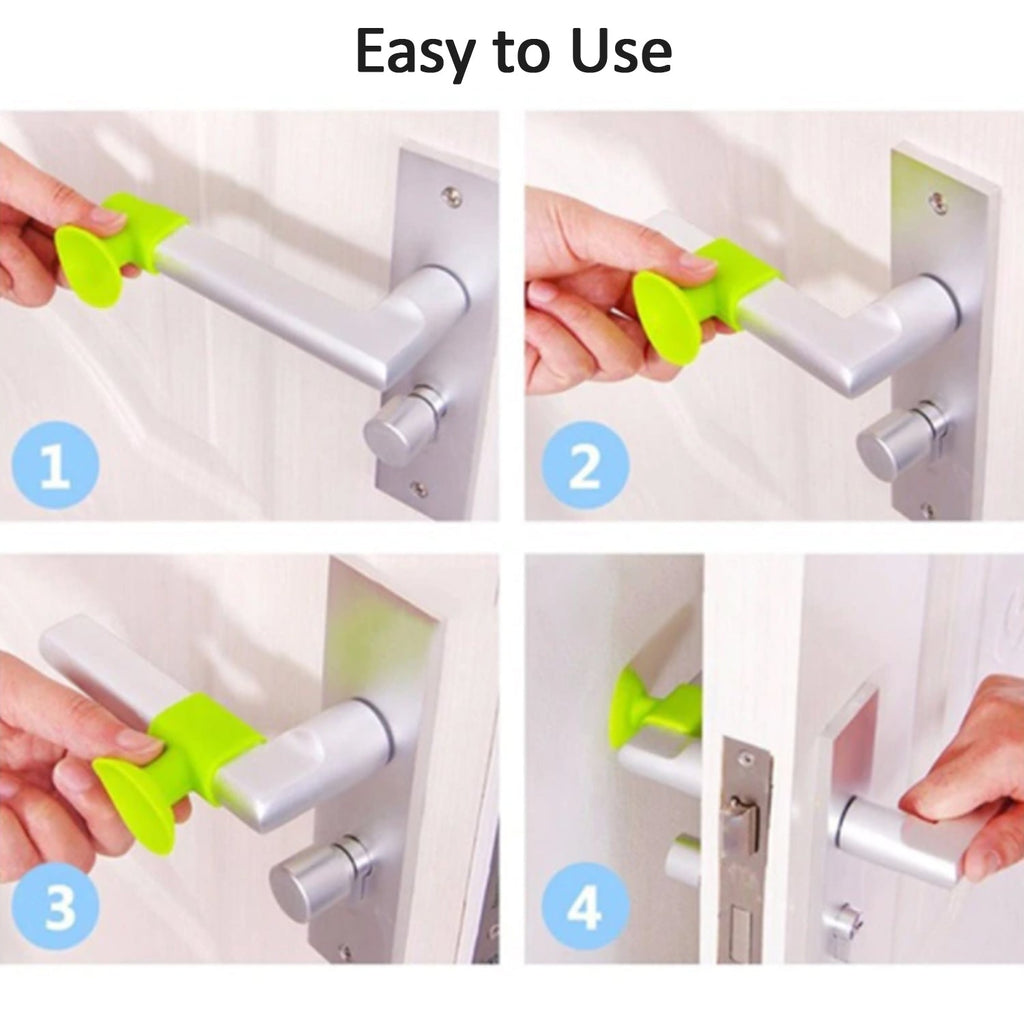 Easy to Use

1

2

3

4